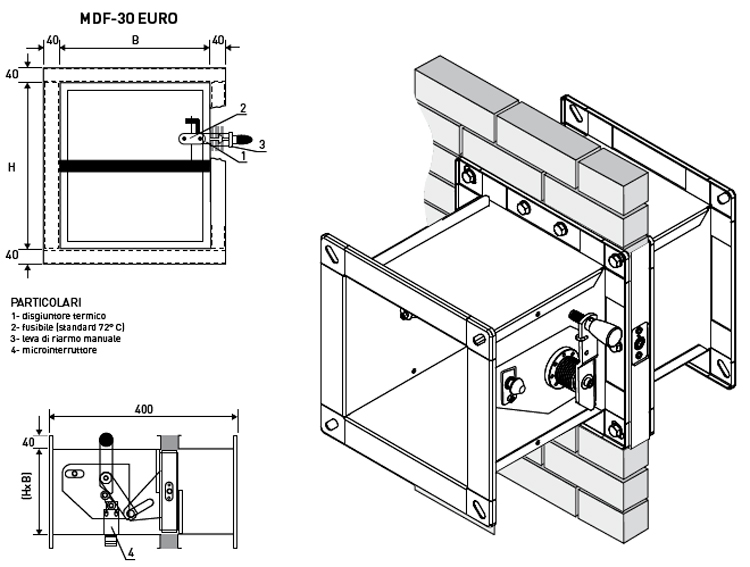 MDF-30 EURO

40
B
40
40
H
40
2
3
1

PARTICOLARI
1- disgiuntore termico
2- fusibile (standard 72° C)
3- leva di riarmo manuale
4- microinterruttore

400
40
(HxB)
4